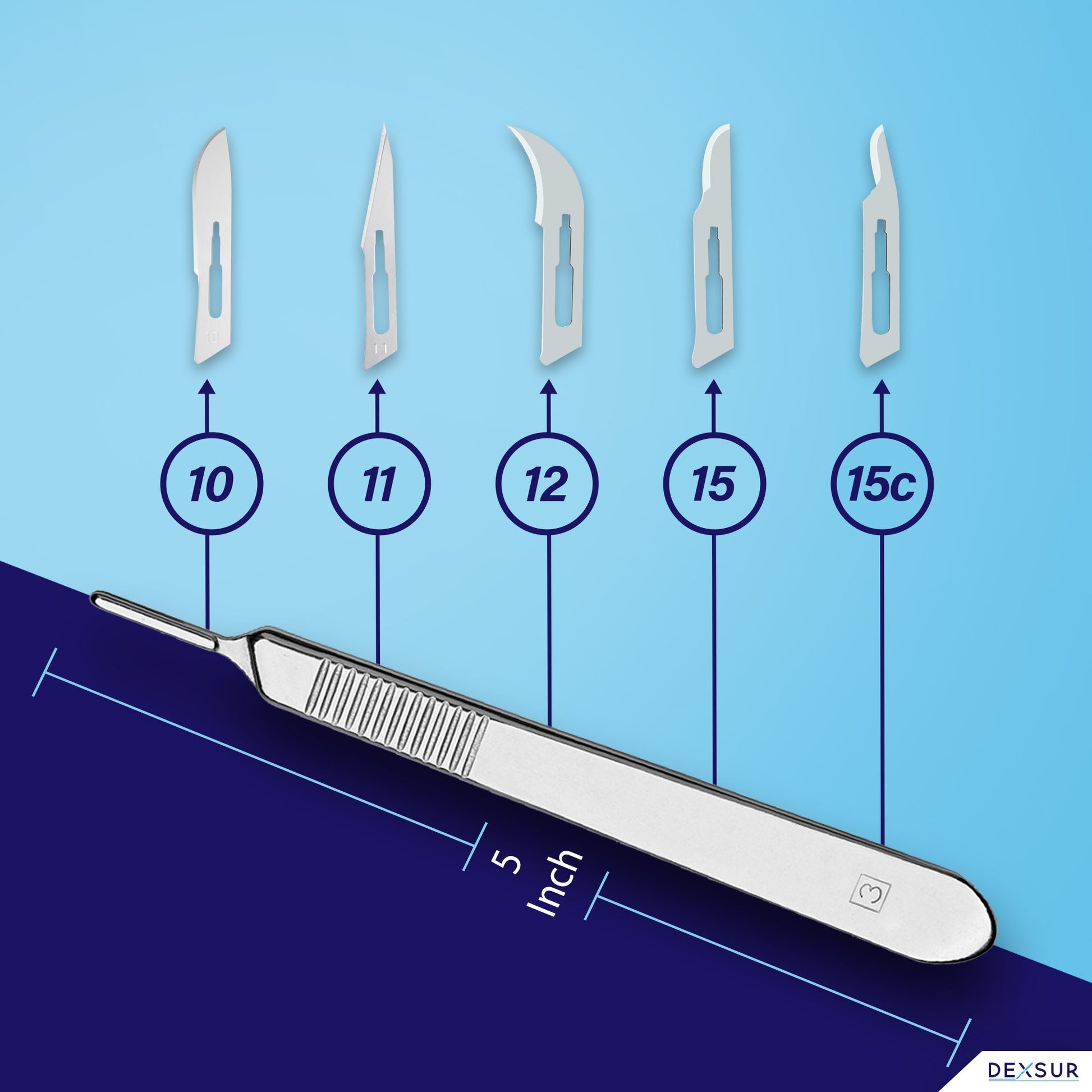 10

11

10

11

12

15

15c

5 Inch

3

DEXSUR